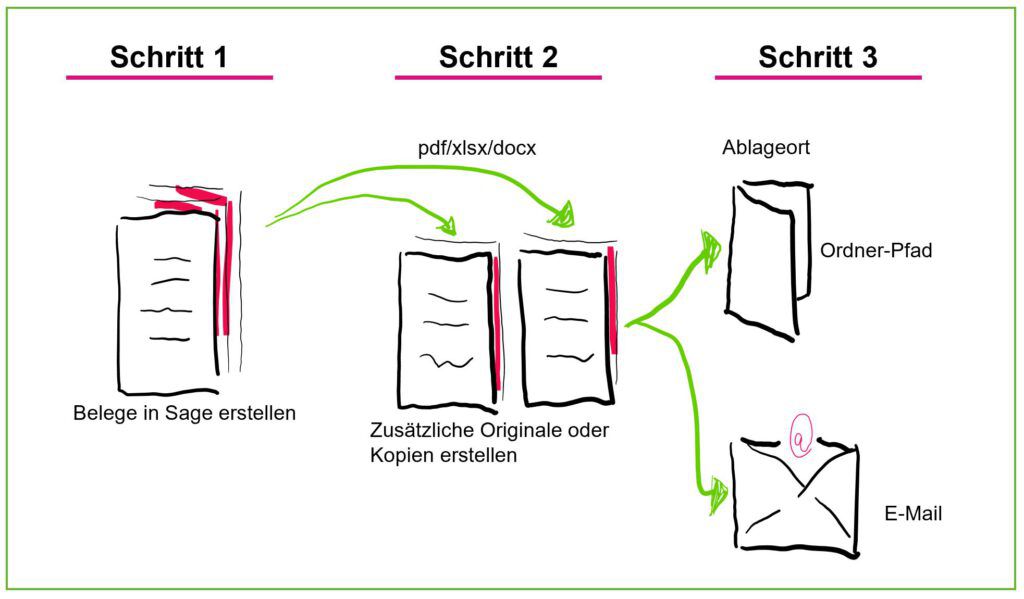 Schritt 1

Schritt 2

Schritt 3

pdf/xlsx/docx

Ablageort

Ordner-Pfad

Belege in Sage erstellen

Zusätzliche Originale oder Kopien erstellen

@

E-Mail